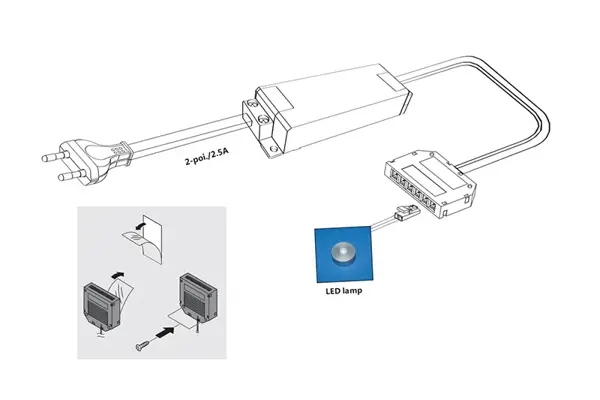 2-poi./2.5A

LED lamp